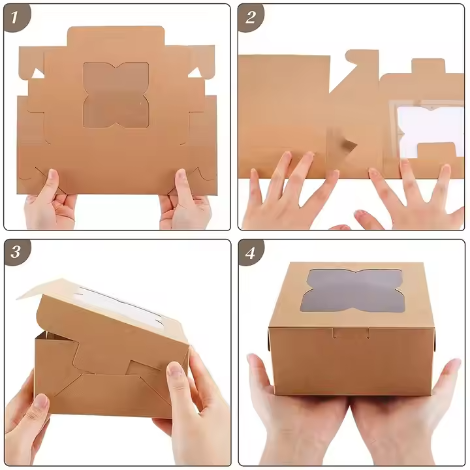 1

2

3

4